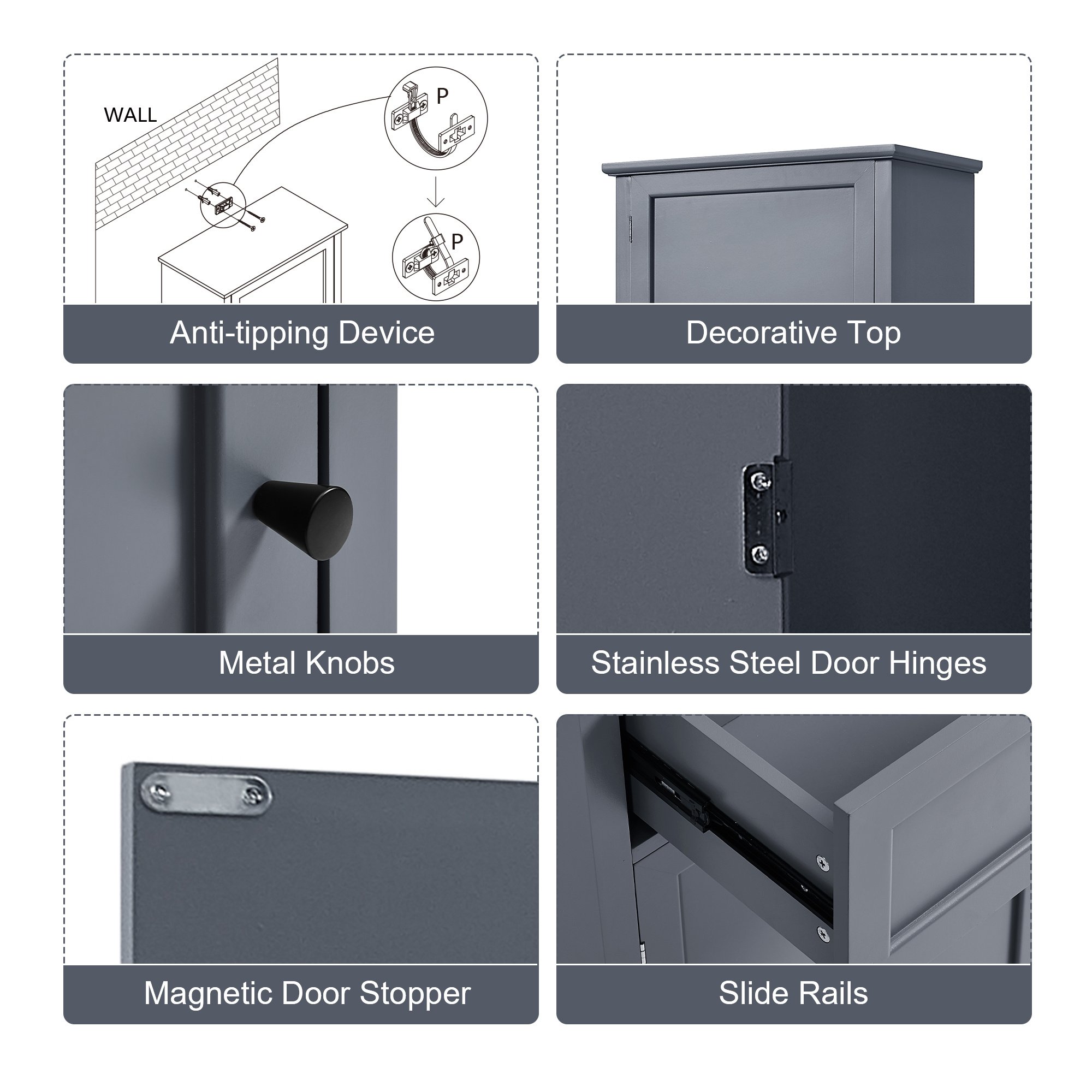 WALL

P

P

Anti-tipping Device

Decorative Top

Metal Knobs

Stainless Steel Door Hinges

Magnetic Door Stopper

Slide Rails